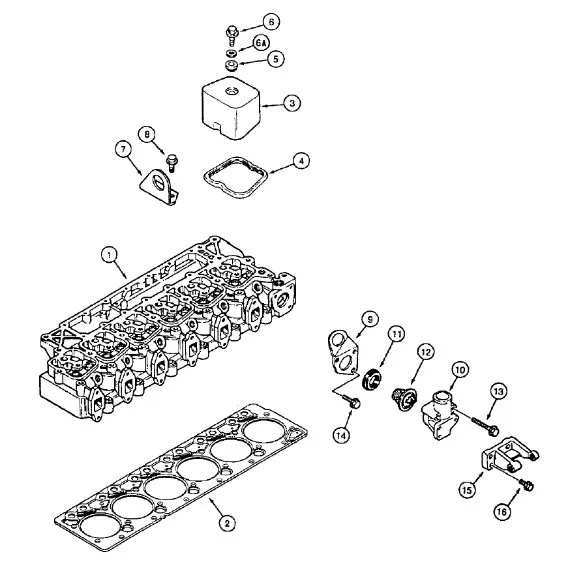 6
6A
5
3
8
7
4
1
9
11
12
10
13
14
15
16
2